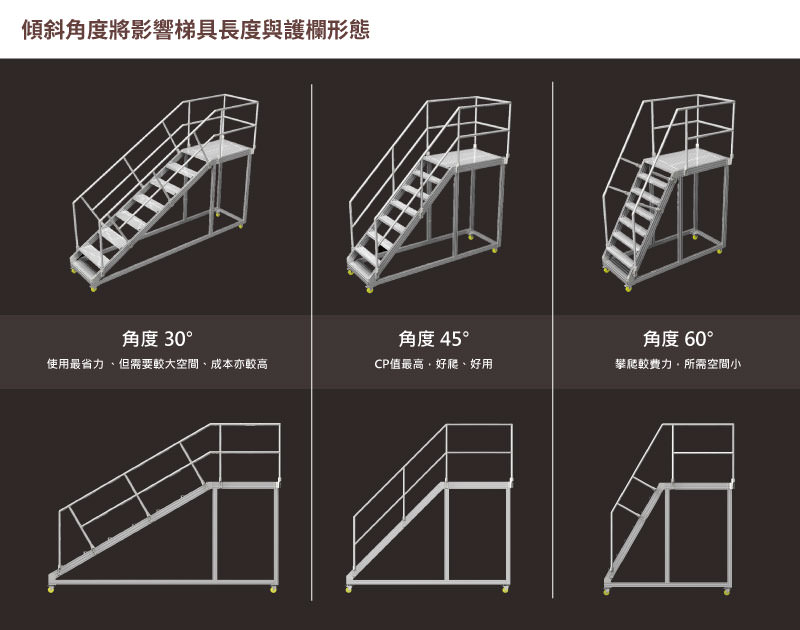 傾斜角度將影響梯具長度與護欄形態

角度 30°

使用最省力 、但需要較大空間、成本亦較高

角度 45°

CP值最高，好爬、好用

角度 60°

攀爬較費力，所需空間小